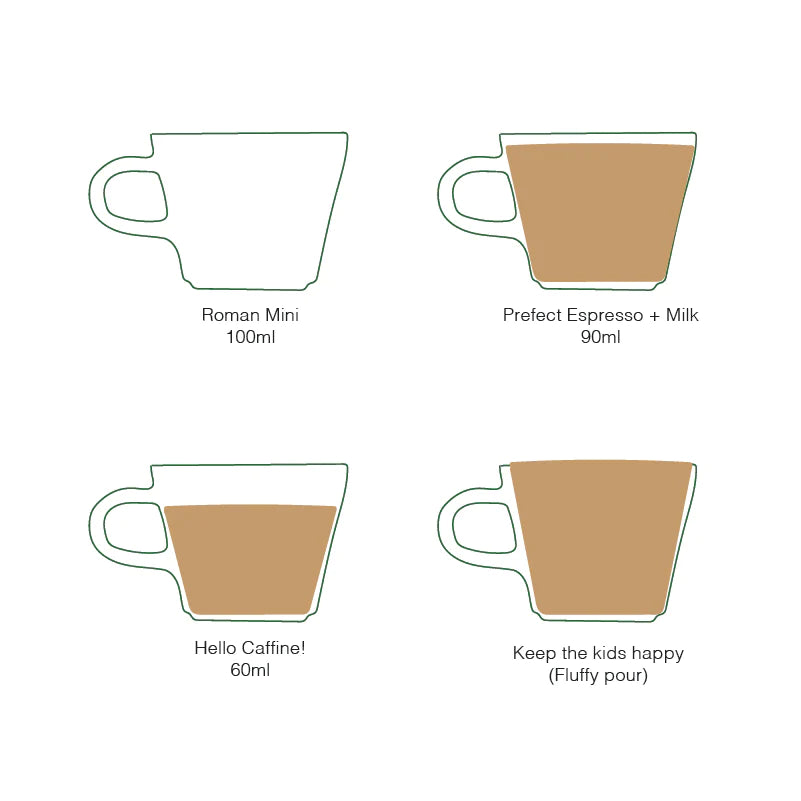 Roman Mini
100ml

Prefect Espresso + Milk
90ml

Hello Caffine!
60ml

Keep the kids happy
(Fluffy pour)