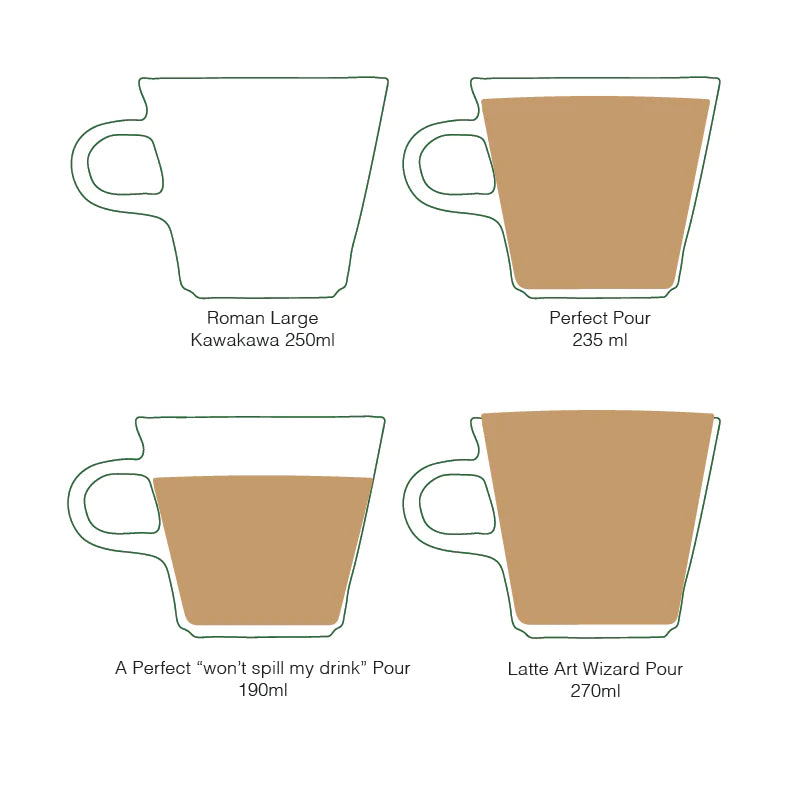 Roman Large
Kawakawa 250ml

Perfect Pour
235 ml

A Perfect “won’t spill my drink” Pour
190ml

Latte Art Wizard Pour
270ml